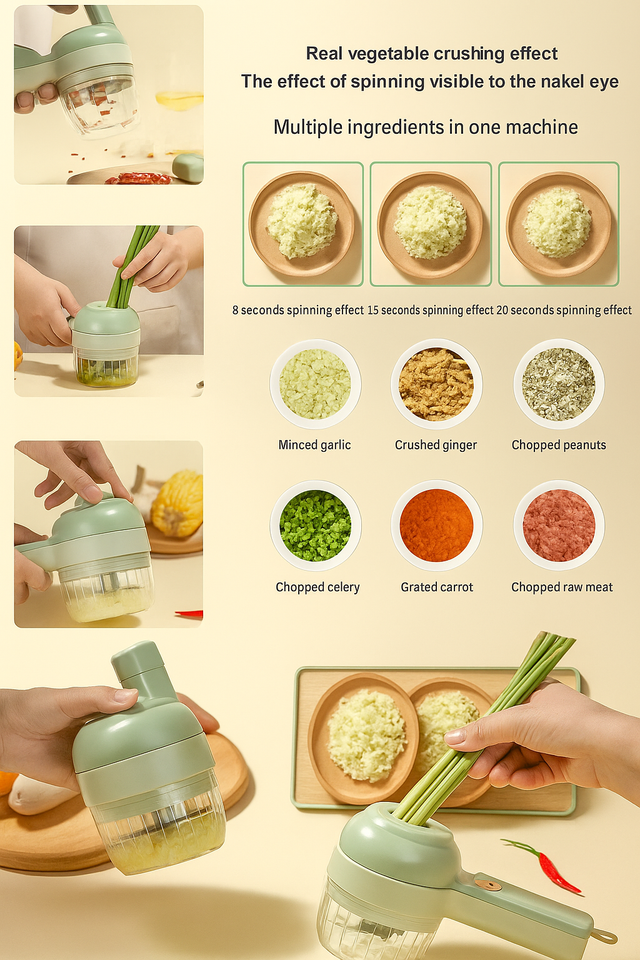 Real vegetable crushing effect
The effect of spinning visible to the nakel eye

Multiple ingredients in one machine

8 seconds spinning effect 15 seconds spinning effect 20 seconds spinning effect

Minced garlic
Crushed ginger
Chopped peanuts

Chopped celery
Grated carrot
Chopped raw meat